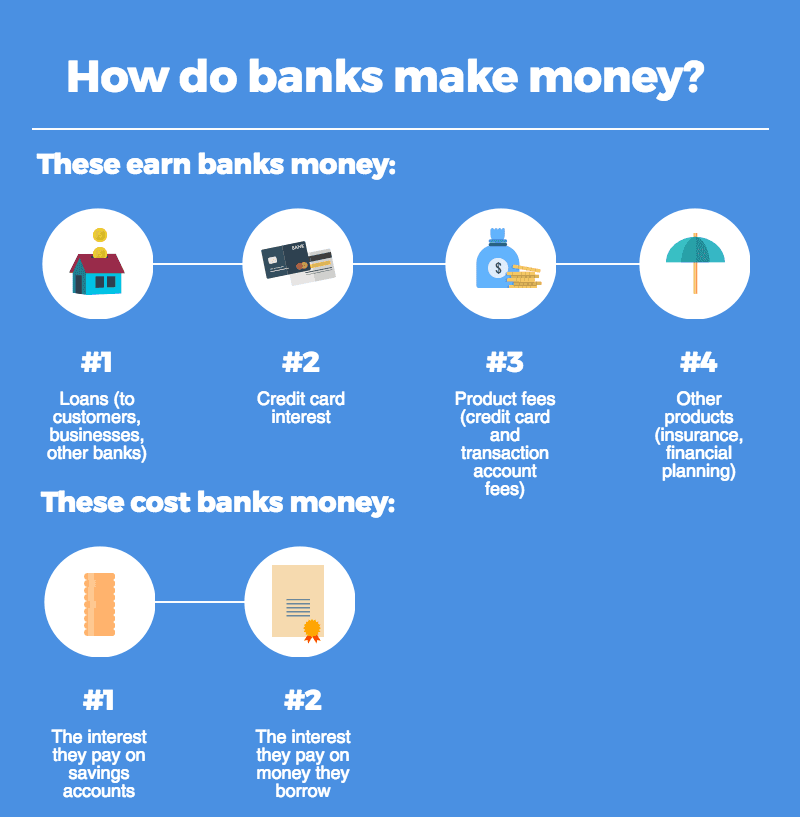 How do banks make money?

These earn banks money:

BANK

$

#1
Loans (to customers, businesses, other banks)

#2
Credit card interest

#3
Product fees (credit card and transaction account fees)

#4
Other products (insurance, financial planning)

These cost banks money:

#1
The interest they pay on savings accounts

#2
The interest they pay on money they borrow